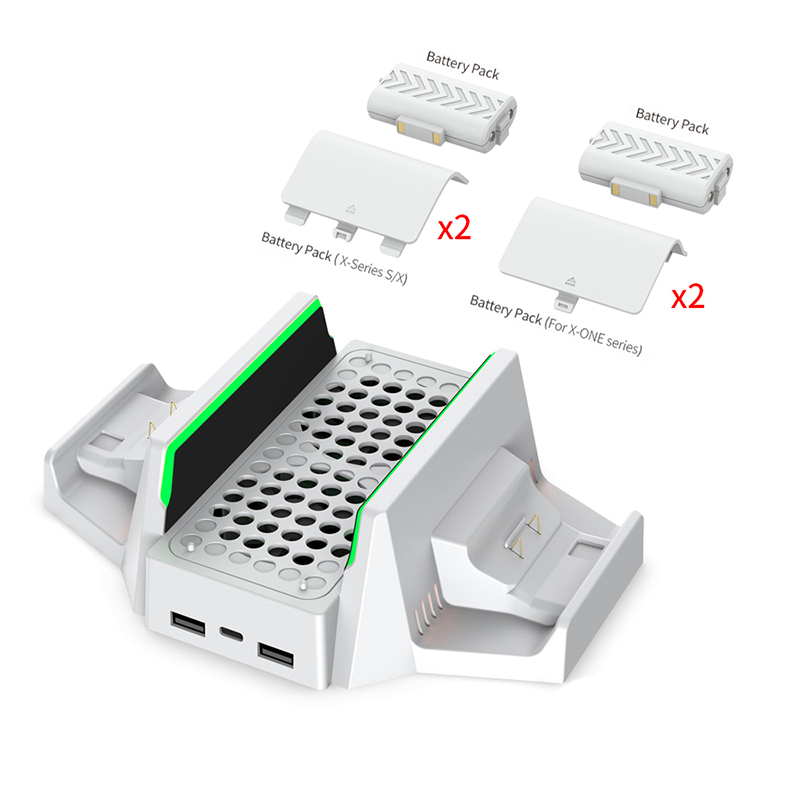 Battery Pack

Battery Pack

x2

Battery Pack ( X-Series S/X)

x2

Battery Pack (For X-ONE series)